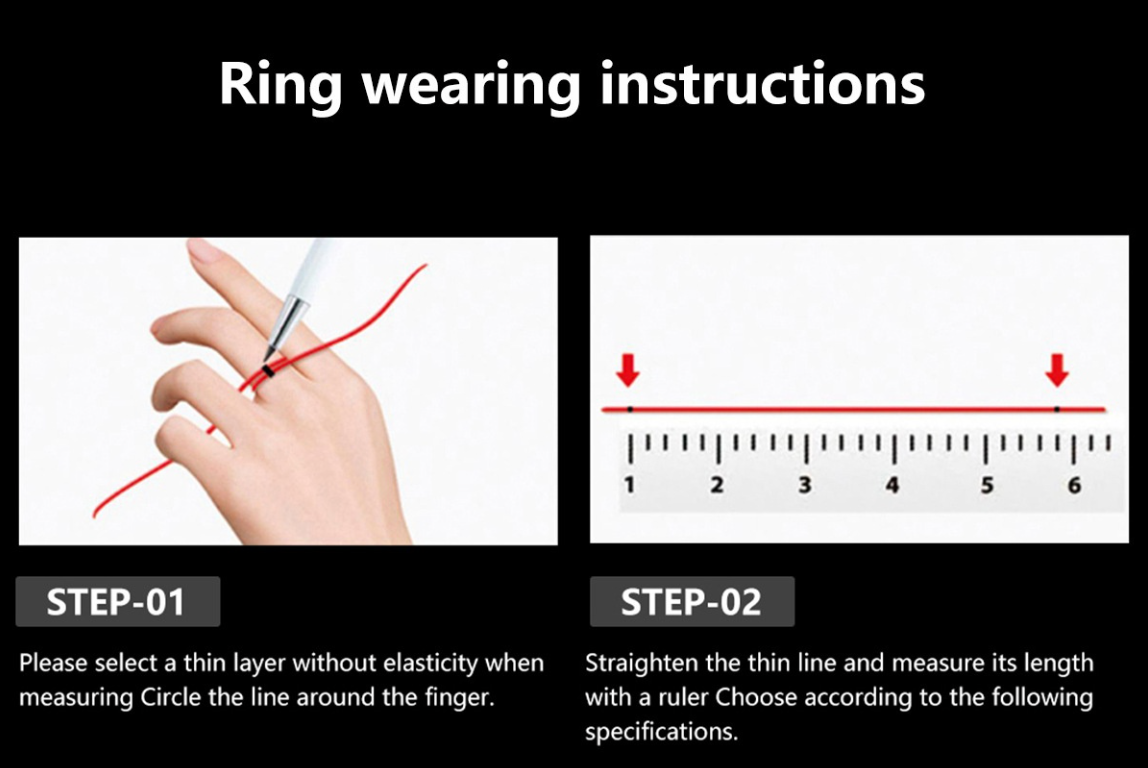 Ring wearing instructions

1 2 3 4 5 6

STEP-01

Please select a thin layer without elasticity when measuring Circle the line around the finger.

STEP-02

Straighten the thin line and measure its length with a ruler Choose according to the following specifications.